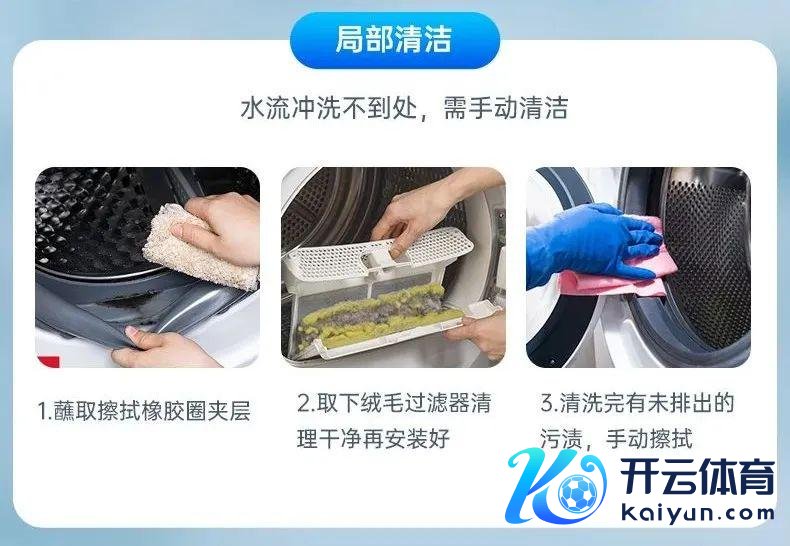 局部清洁

水流冲洗不到处，需手动清洁

1.蘸取擦拭橡胶圈夹层

2.取下绒毛过滤器清理干净再安装好

3.清洗完有未排出的污渍，手动擦拭

开云体育
kaiyun.com